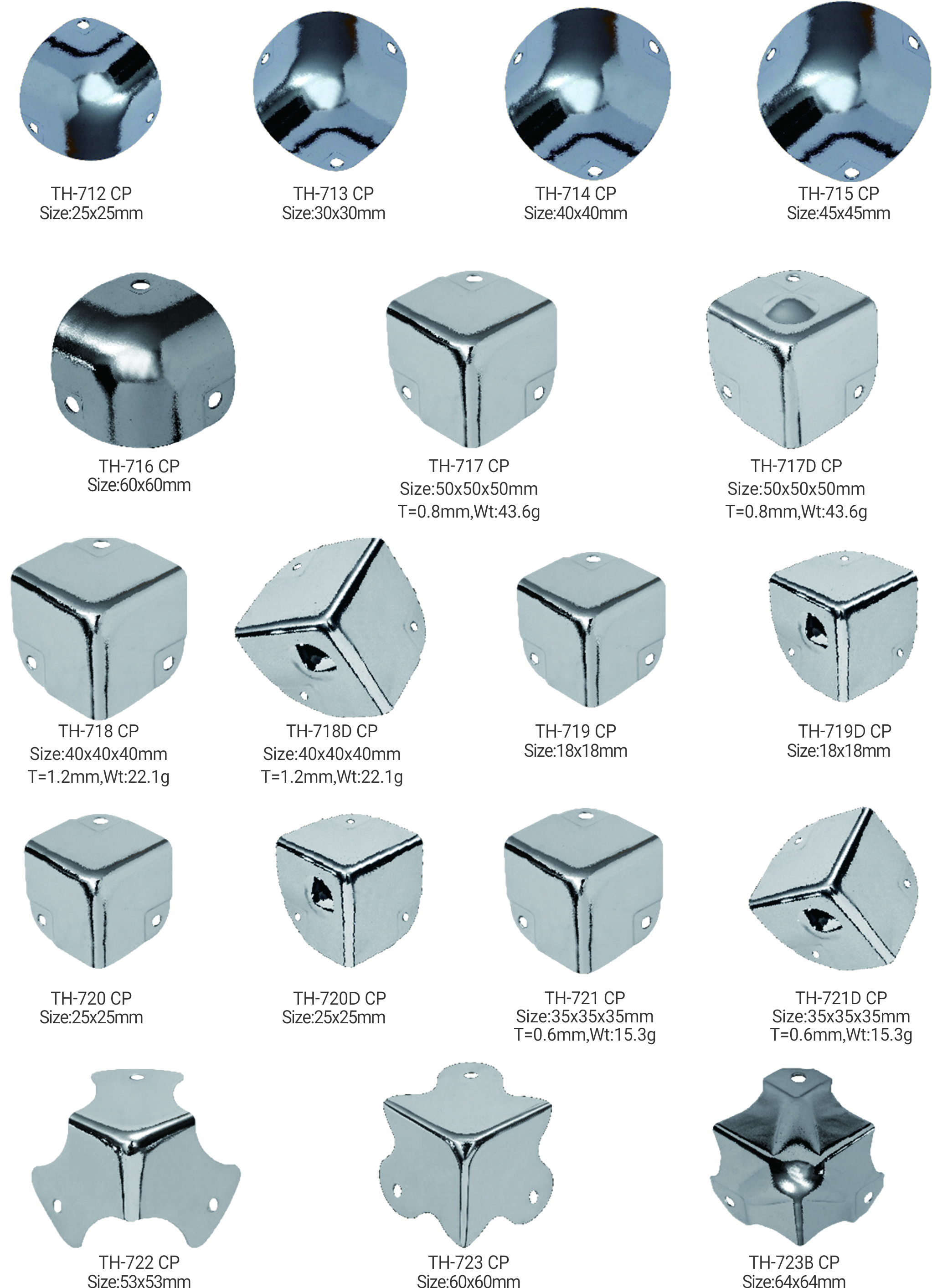 TH-712 CP
Size:25x25mm

TH-713 CP
Size:30x30mm

TH-714 CP
Size:40x40mm

TH-715 CP
Size:45x45mm

TH-716 CP
Size:60x60mm

TH-717 CP
Size:50x50x50mm
T=0.8mm,Wt:43.6g

TH-717D CP
Size:50x50x50mm
T=0.8mm,Wt:43.6g

TH-718 CP
Size:40x40x40mm
T=1.2mm,Wt:22.1g

TH-718D CP
Size:40x40x40mm
T=1.2mm,Wt:22.1g

TH-719 CP
Size:18x18mm

TH-719D CP
Size:18x18mm

TH-720 CP
Size:25x25mm

TH-720D CP
Size:25x25mm

TH-721 CP
Size:35x35x35mm
T=0.6mm,Wt:15.3g

TH-721D CP
Size:35x35x35mm
T=0.6mm,Wt:15.3g

TH-722 CP
Size:53x53mm

TH-723 CP
Size:60x60mm

TH-723B CP
Size:64x64mm