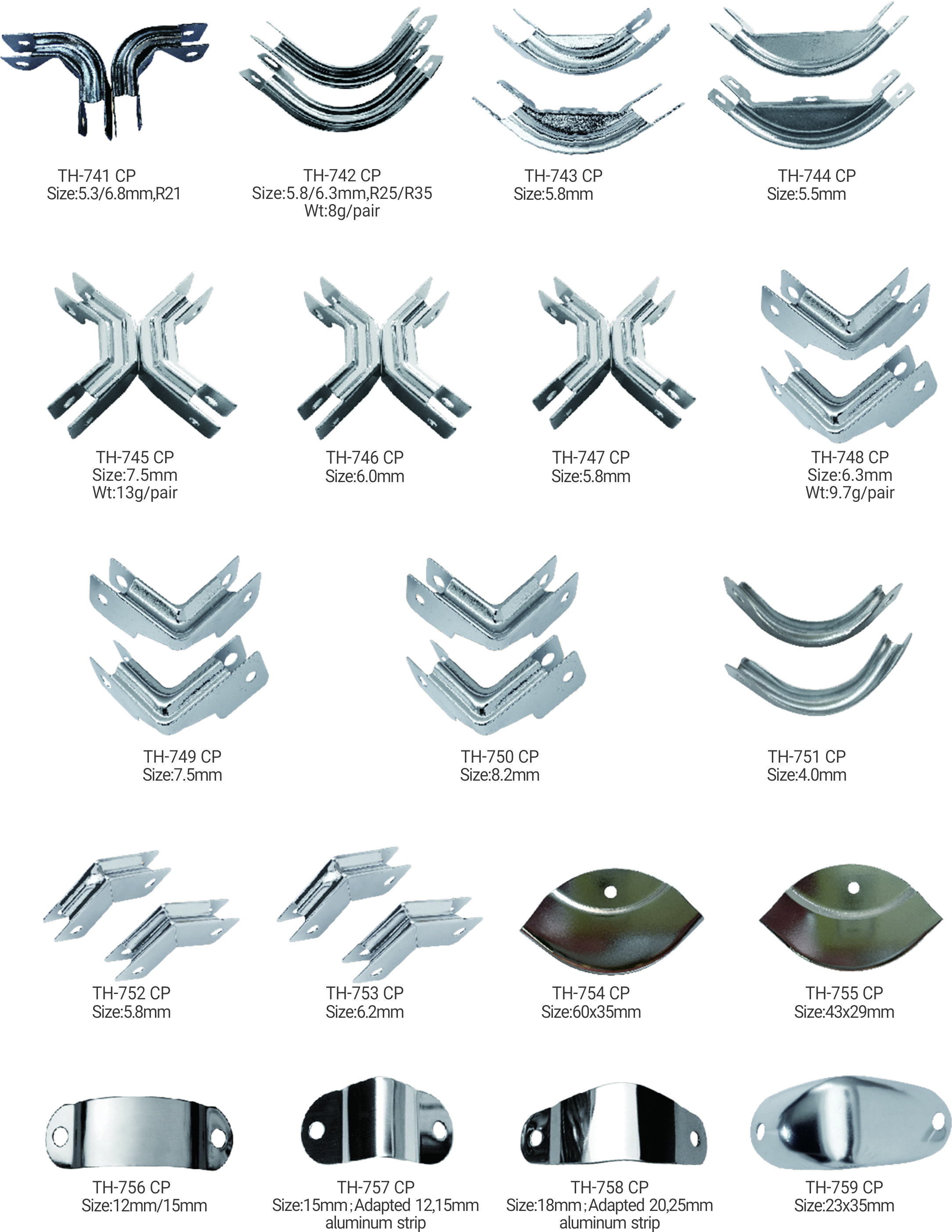 TH-741 CP
Size:5.3/6.8mm,R21

TH-742 CP
Size:5.8/6.3mm,R25/R35
Wt:8g/pair

TH-743 CP
Size:5.8mm

TH-744 CP
Size:5.5mm

TH-745 CP
Size:7.5mm
Wt:13g/pair

TH-746 CP
Size:6.0mm

TH-747 CP
Size:5.8mm

TH-748 CP
Size:6.3mm
Wt:9.7g/pair

TH-749 CP
Size:7.5mm

TH-750 CP
Size:8.2mm

TH-751 CP
Size:4.0mm

TH-752 CP
Size:5.8mm

TH-753 CP
Size:6.2mm

TH-754 CP
Size:60x35mm

TH-755 CP
Size:43x29mm

TH-756 CP
Size:12mm/15mm

TH-757 CP
Size:15mm；Adapted 12,15mm aluminum strip

TH-758 CP
Size:18mm；Adapted 20,25mm aluminum strip

TH-759 CP
Size:23x35mm